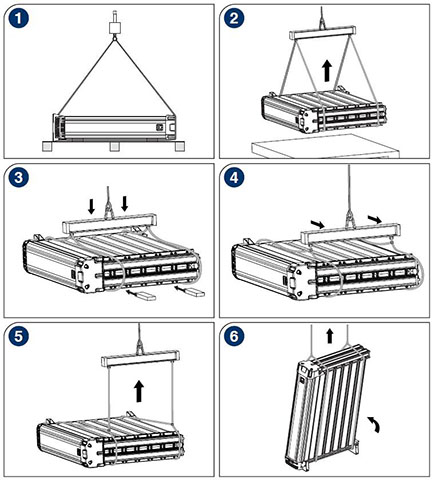 1

2

3

4

5

6